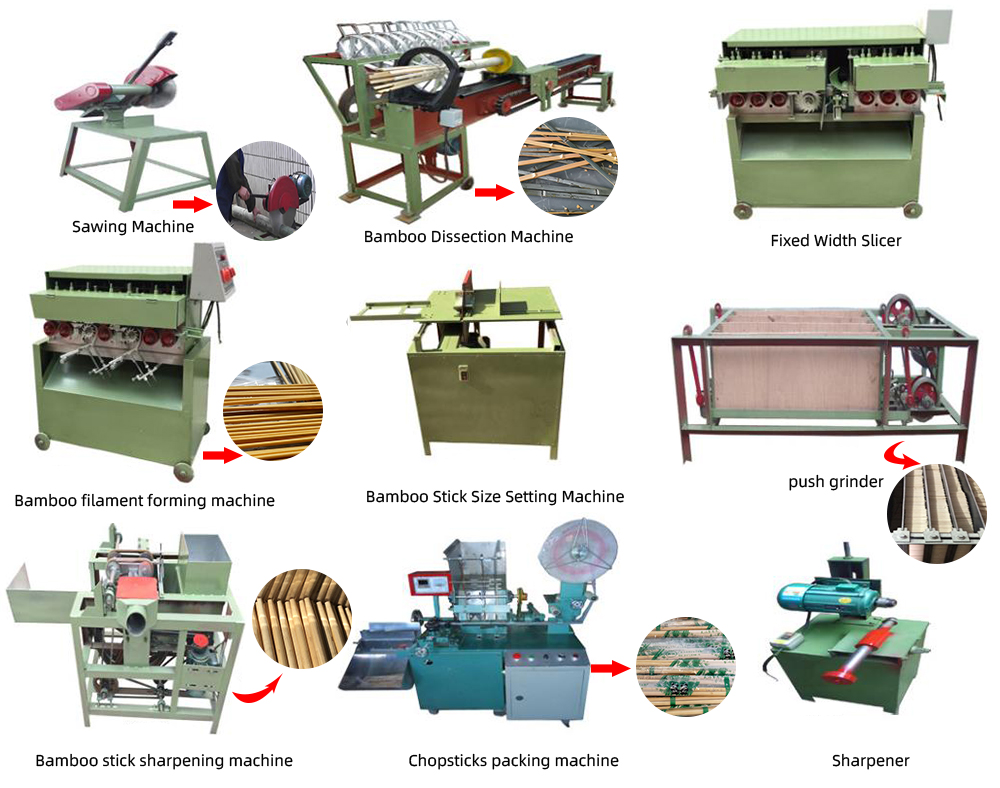 Sawing Machine

Bamboo Dissection Machine

Fixed Width Slicer

Bamboo filament forming machine

Bamboo Stick Size Setting Machine

push grinder

Bamboo stick sharpening machine

Chopsticks packing machine

Sharpener